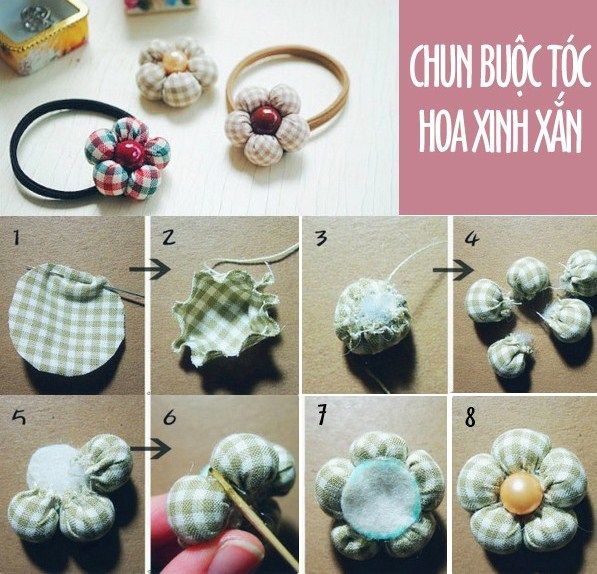 CHUN BUỘC TÓC
HOA XINH XẮN

1

2

3

4

5

6

7

8